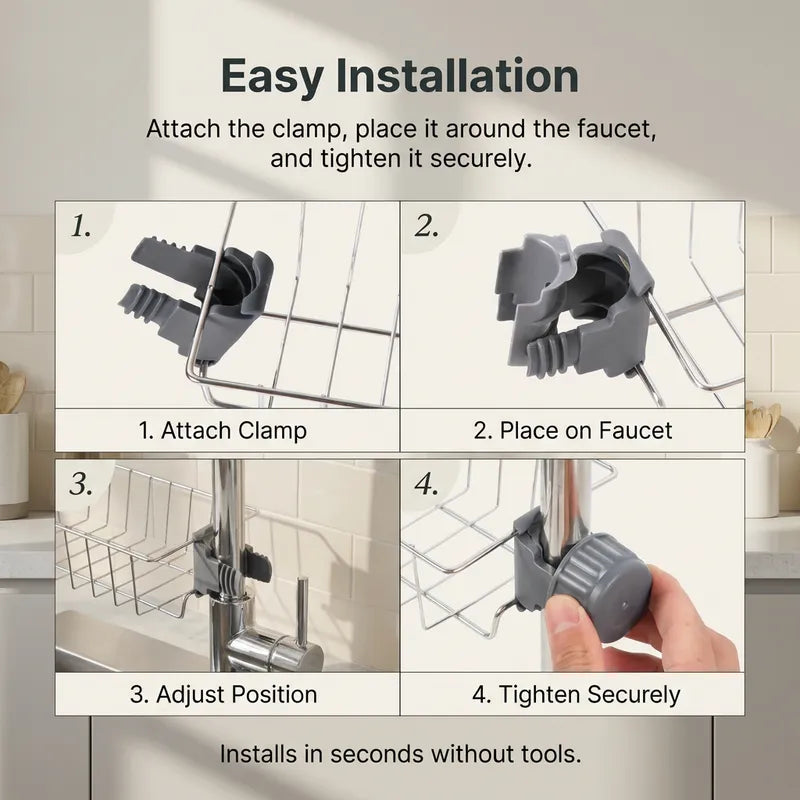 Easy Installation

Attach the clamp, place it around the faucet, and tighten it securely.

1.

1. Attach Clamp

2.

2. Place on Faucet

3.

3. Adjust Position

4.

4. Tighten Securely

Installs in seconds without tools.