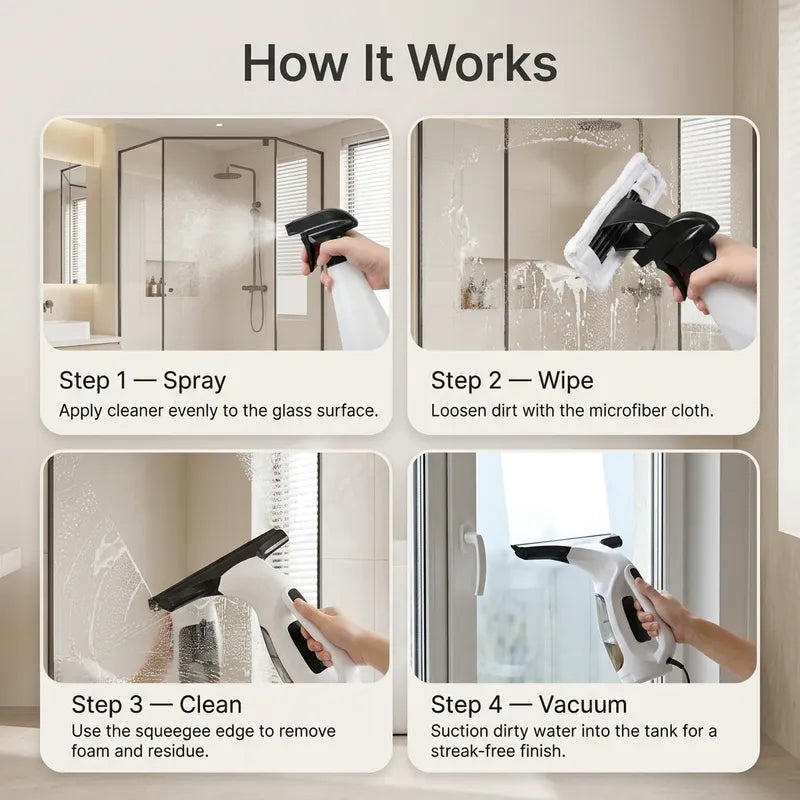 How It Works

Step 1 — Spray
Apply cleaner evenly to the glass surface.

Step 2 — Wipe
Loosen dirt with the microfiber cloth.

Step 3 — Clean
Use the squeegee edge to remove foam and residue.

Step 4 — Vacuum
Suction dirty water into the tank for a streak-free finish.